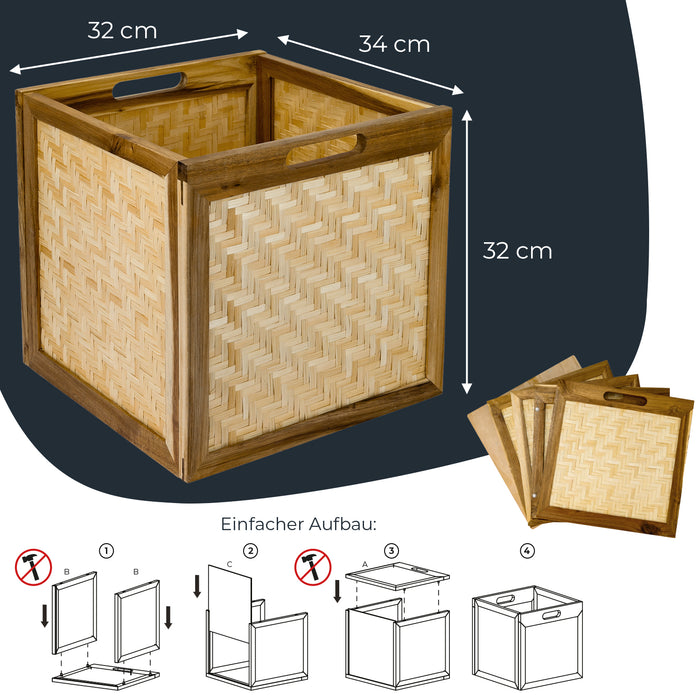 32 cm

34 cm

32 cm

Einfacher Aufbau:

①

B

B

②

C

③

A

④