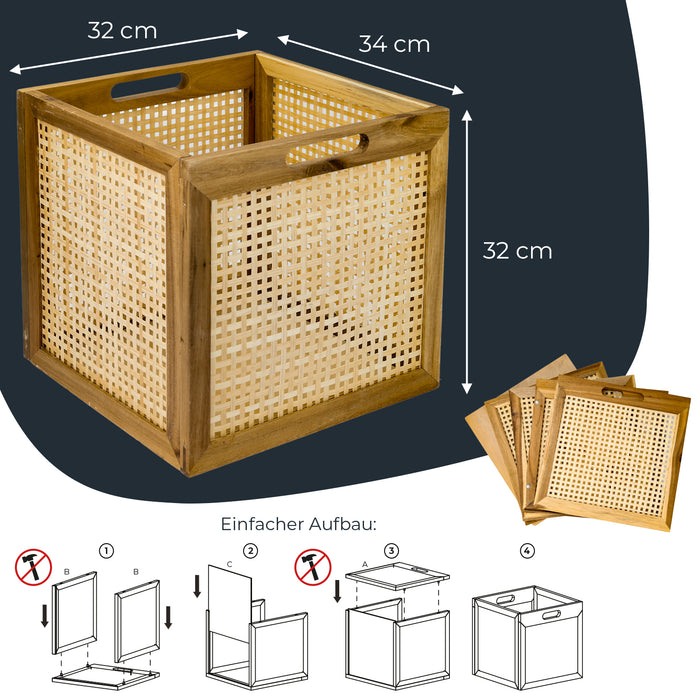 32 cm
34 cm
32 cm

Einfacher Aufbau:

1
B
B

2
C

3
A

4