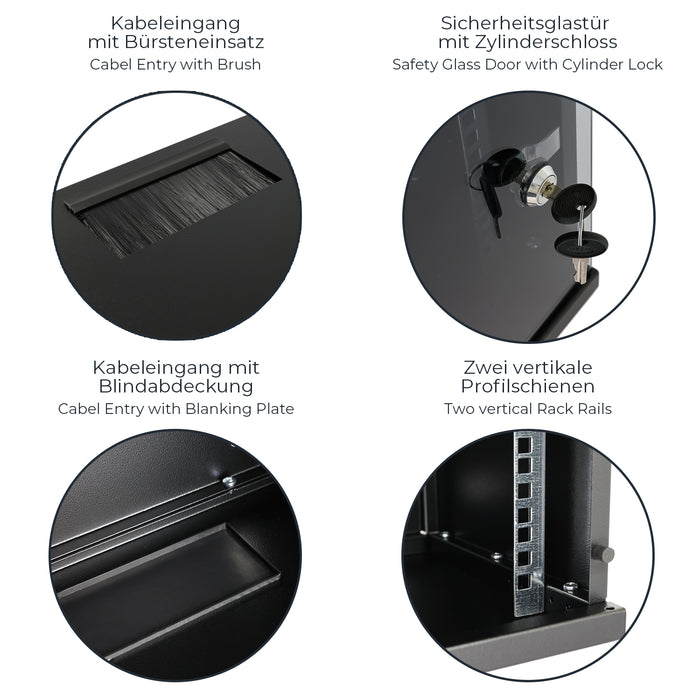 Kabeleingang mit Bürsteneinsatz
Cabel Entry with Brush

Sicherheitsglastür mit Zylinderschloss
Safety Glass Door with Cylinder Lock

Kabeleingang mit Blindabdeckung
Cabel Entry with Blanking Plate

Zwei vertikale Profilschienen
Two vertical Rack Rails