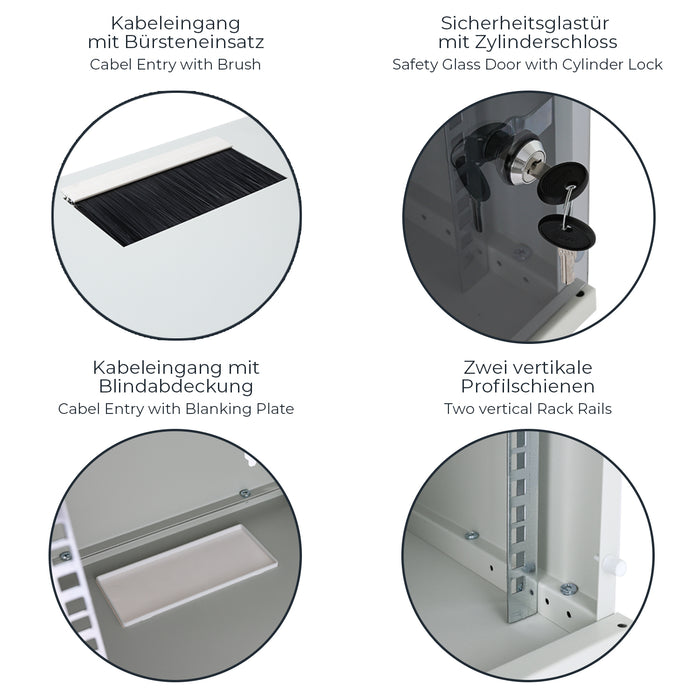 Kabeleingang mit Bürsteneinsatz
Cabel Entry with Brush

Sicherheitsglastür mit Zylinderschloss
Safety Glass Door with Cylinder Lock

Kabeleingang mit Blindabdeckung
Cabel Entry with Blanking Plate

Zwei vertikale Profilschienen
Two vertical Rack Rails