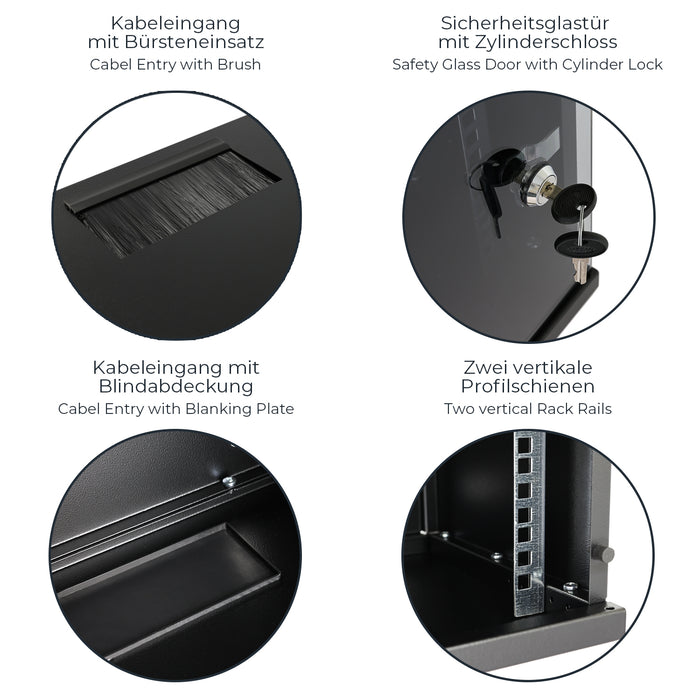 Kabeleingang mit Bürsteneinsatz
Cabel Entry with Brush

Sicherheitsglastür mit Zylinderschloss
Safety Glass Door with Cylinder Lock

Kabeleingang mit Blindabdeckung
Cabel Entry with Blanking Plate

Zwei vertikale Profilschienen
Two vertical Rack Rails