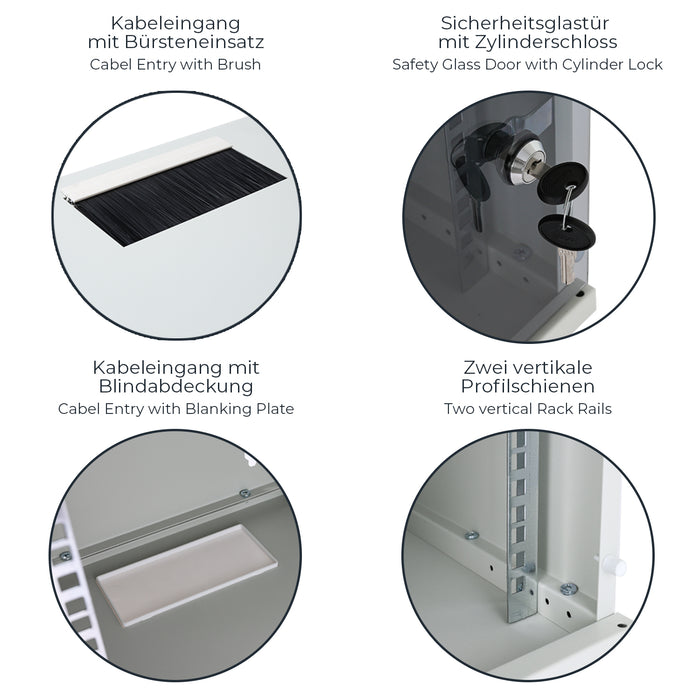 Kabeleingang
mit Bürsteneinsatz
Cabel Entry with Brush

Sicherheitsglastür
mit Zylinderschloss
Safety Glass Door with Cylinder Lock

Kabeleingang mit
Blindabdeckung
Cabel Entry with Blanking Plate

Zwei vertikale
Profilschienen
Two vertical Rack Rails