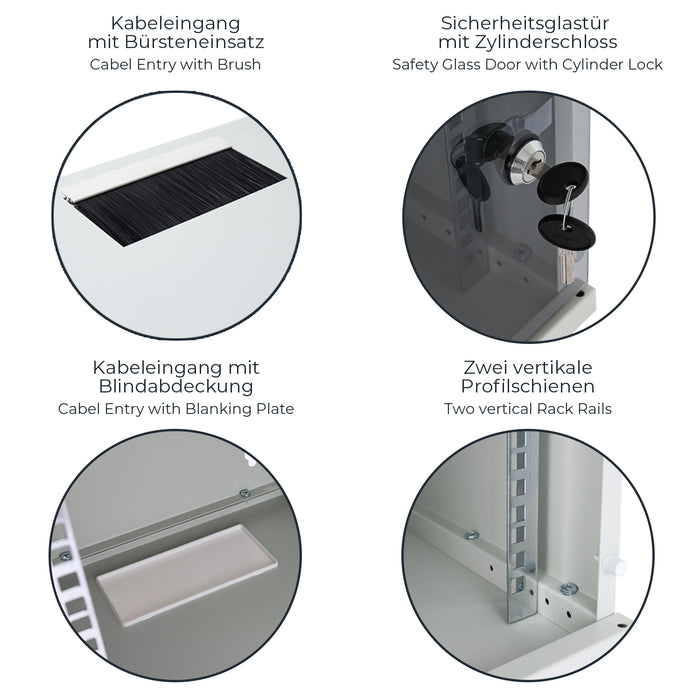 Kabeleingang mit Bürsteneinsatz
Cabel Entry with Brush

Sicherheitsglastür mit Zylinderschloss
Safety Glass Door with Cylinder Lock

Kabeleingang mit Blindabdeckung
Cabel Entry with Blanking Plate

Zwei vertikale Profilschienen
Two vertical Rack Rails