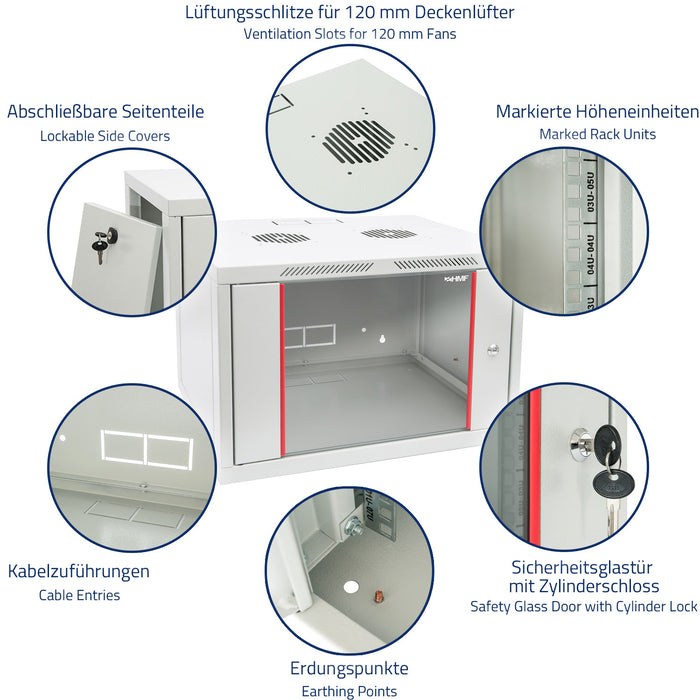 Lüftungsschlitze für 120 mm Deckenlüfter
Ventilation Slots for 120 mm Fans

Abschließbare Seitenteile
Lockable Side Covers

Markierte Höheneinheiten
Marked Rack Units

03U-05U
04U-04U
3U

HMF

Kabelzuführungen
Cable Entries

Sicherheitsglastür mit Zylinderschloss
Safety Glass Door with Cylinder Lock

Erdungspunkte
Earthing Points