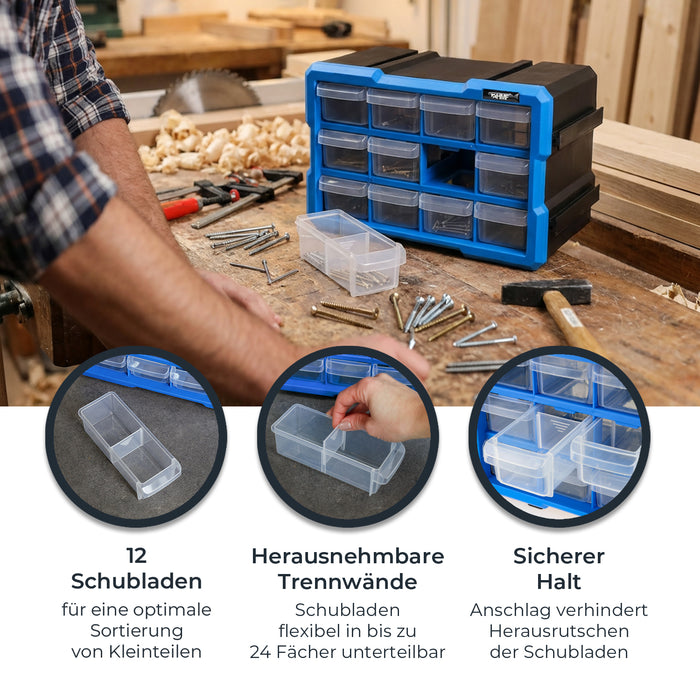 12
Schubladen
für eine optimale Sortierung von Kleinteilen

Herausnehmbare
Trennwände
Schubladen flexibel in bis zu 24 Fächer unterteilbar

Sicherer
Halt
Anschlag verhindert Herausrutschen der Schubladen